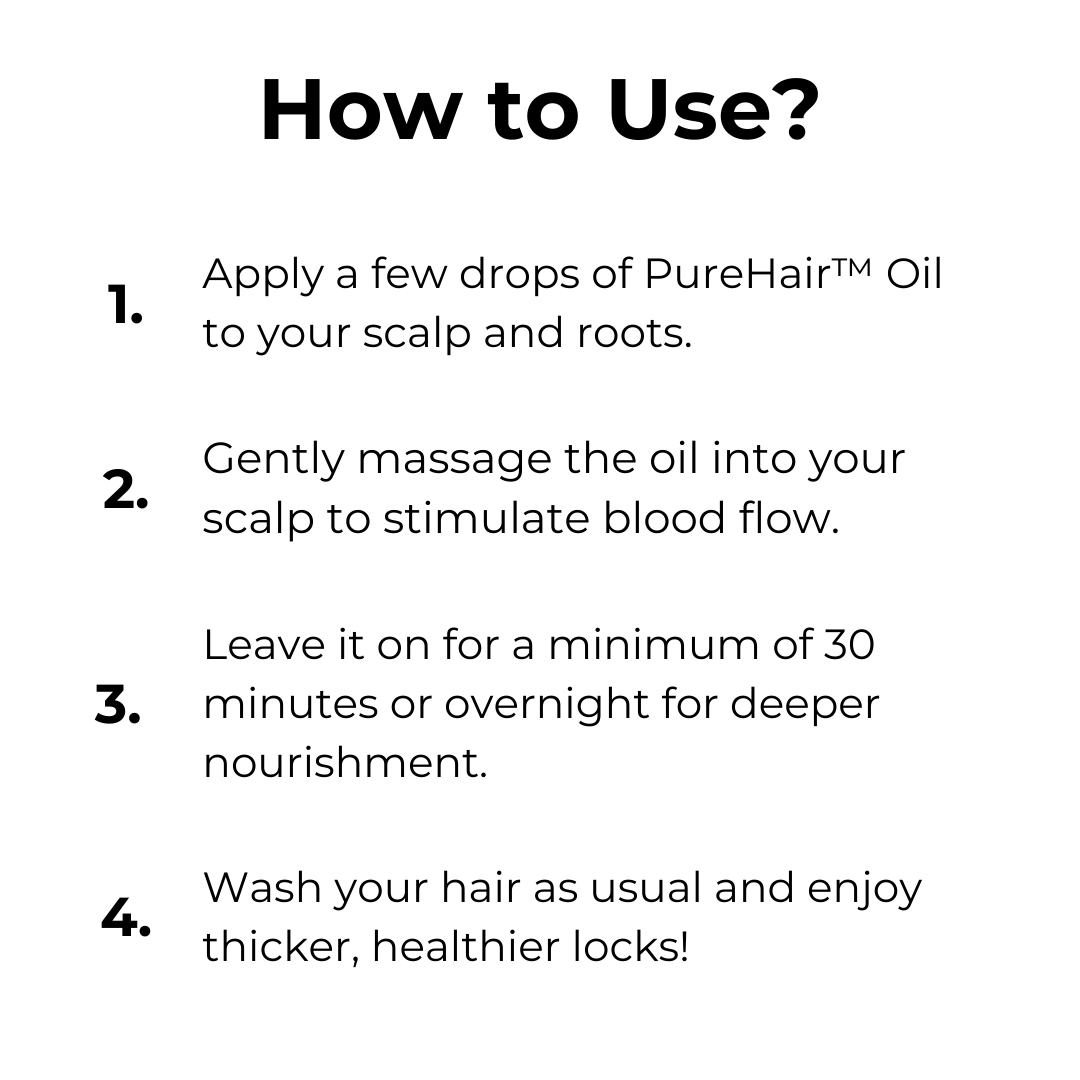 How to Use?

1. Apply a few drops of PureHair™ Oil to your scalp and roots.

2. Gently massage the oil into your scalp to stimulate blood flow.

3. Leave it on for a minimum of 30 minutes or overnight for deeper nourishment.

4. Wash your hair as usual and enjoy thicker, healthier locks!