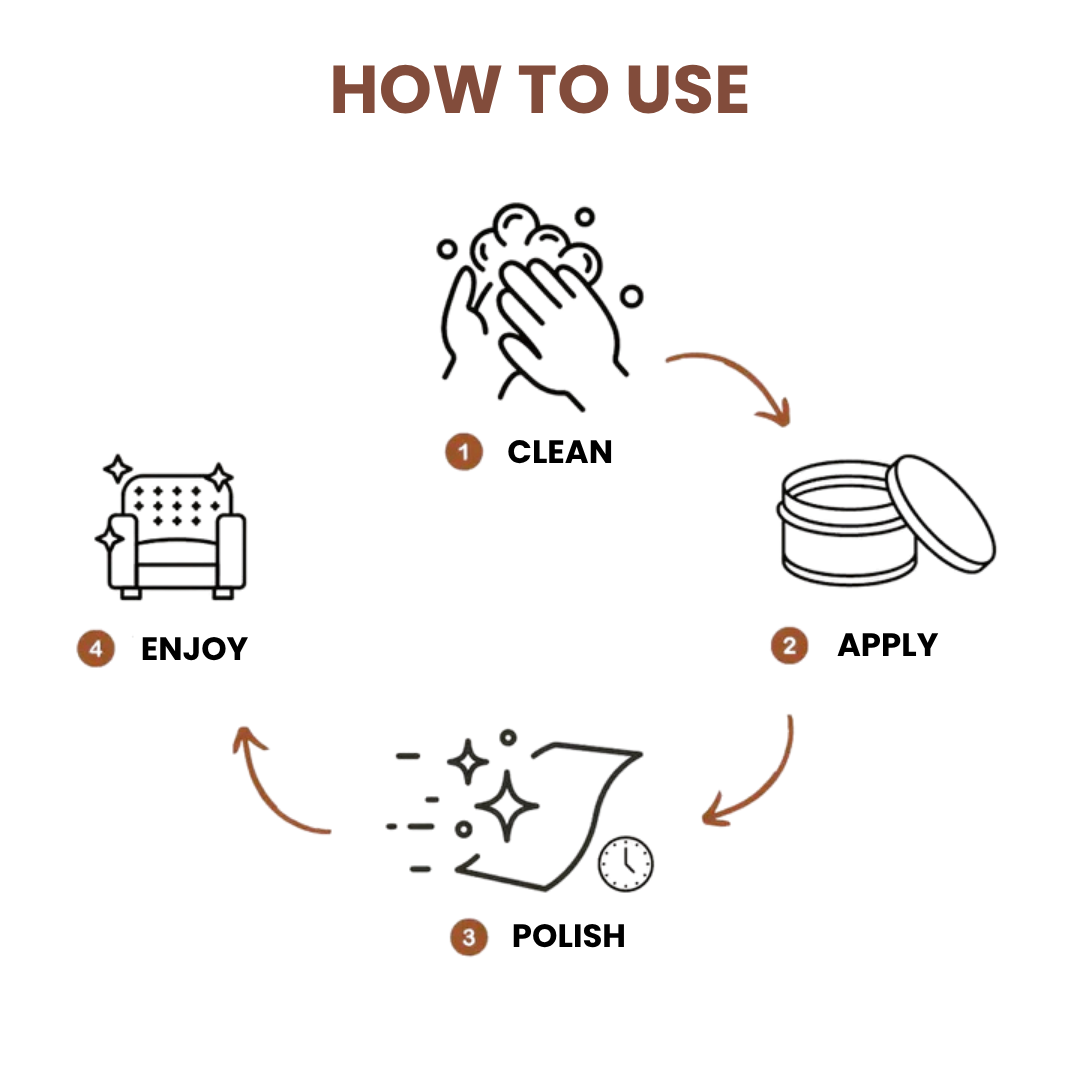 HOW TO USE

1 CLEAN

2 APPLY

3 POLISH

4 ENJOY