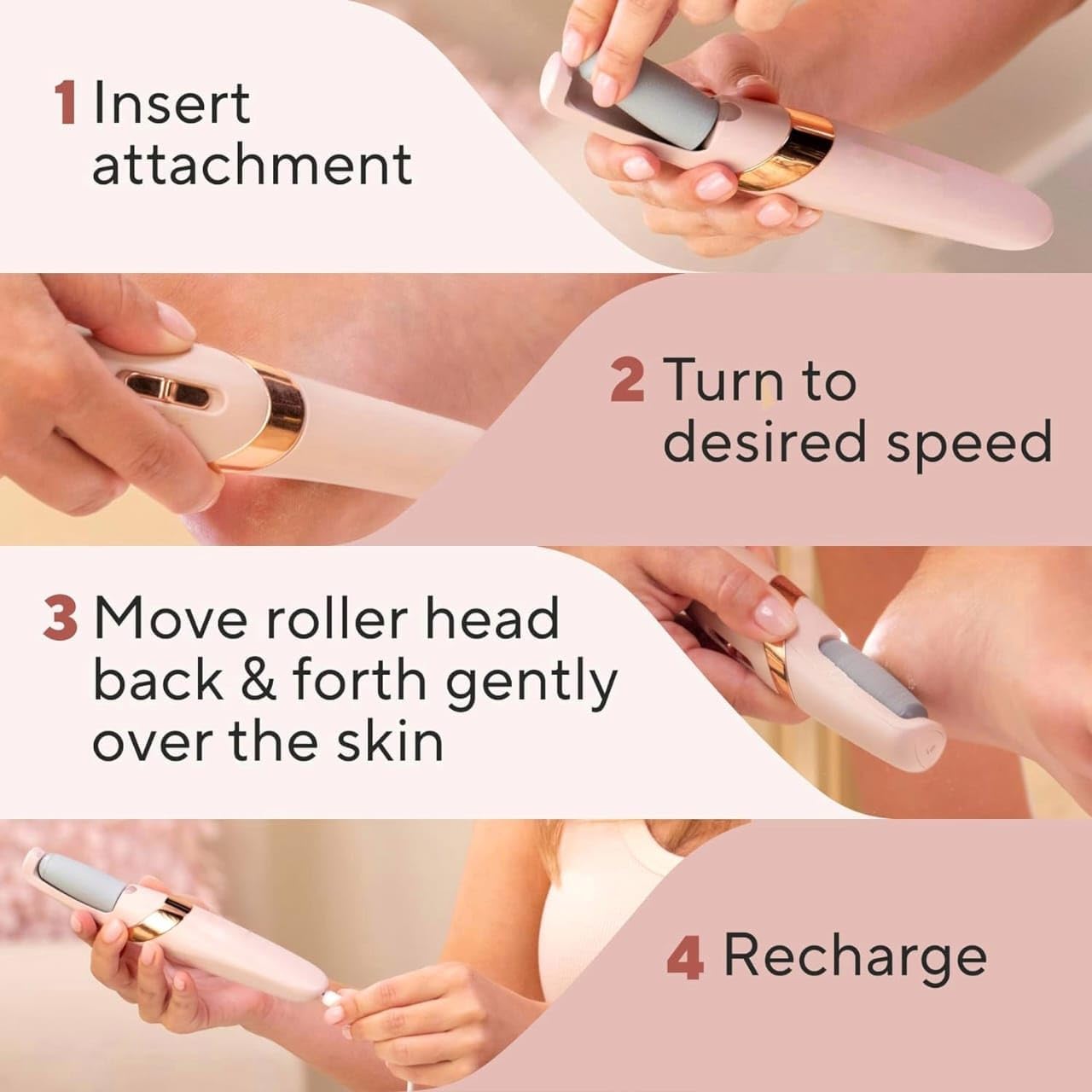 1 Insert attachment

2 Turn to desired speed

3 Move roller head back & forth gently over the skin

4 Recharge