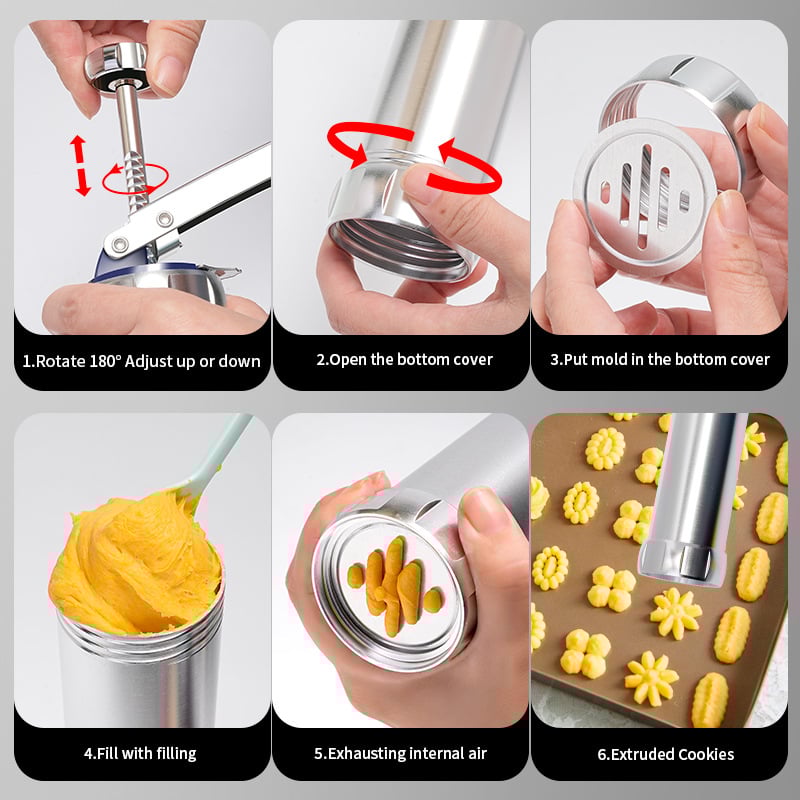 1.Rotate 180° Adjust up or down

2.Open the bottom cover

3.Put mold in the bottom cover

4.Fill with filling

5.Exhausting internal air

6.Extruded Cookies